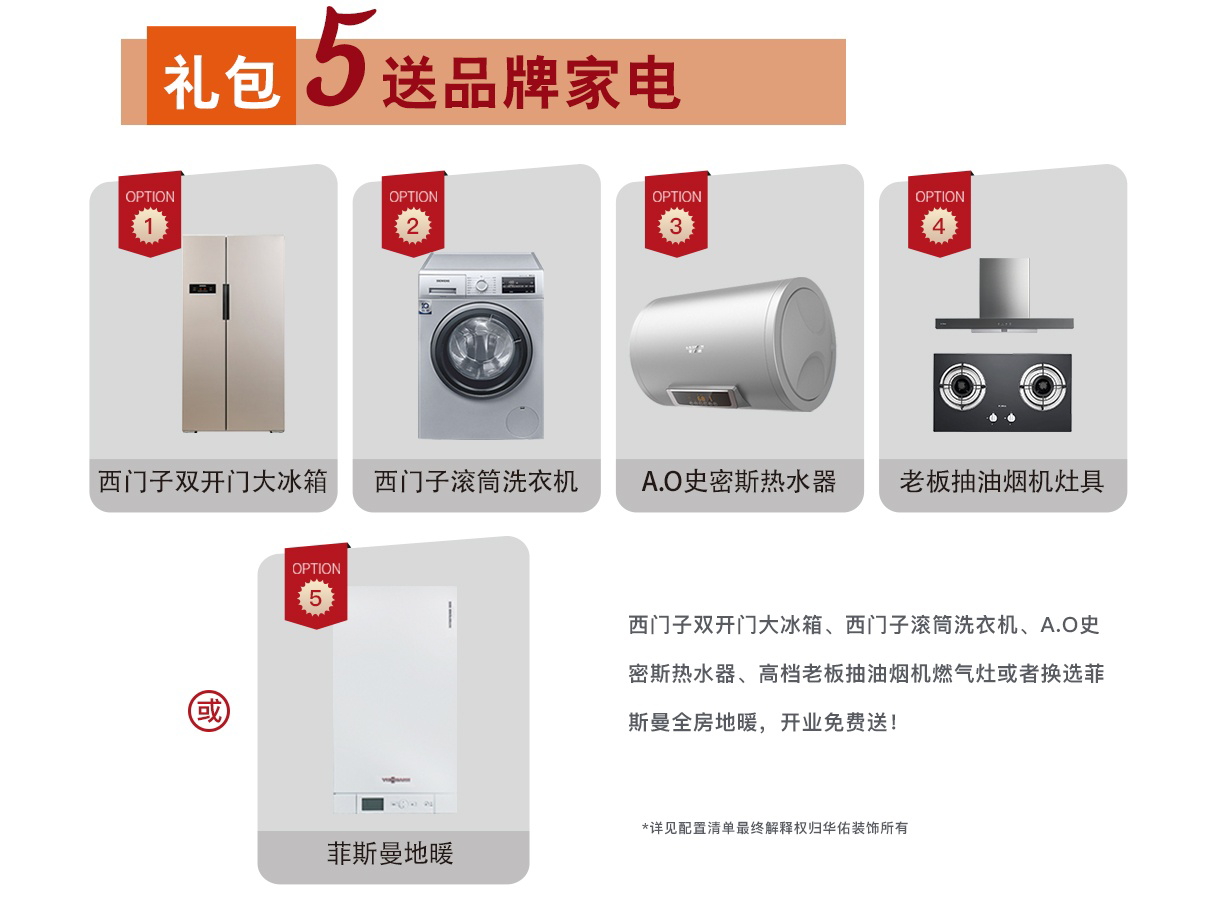 礼包 5 送品牌家电

OPTION 1
西门子双开门大冰箱

OPTION 2
西门子滚筒洗衣机

OPTION 3
A.O史密斯热水器

OPTION 4
老板抽油烟机灶具

或

OPTION 5
菲斯曼地暖

西门子双开门大冰箱、西门子滚筒洗衣机、A.O史密斯热水器、高档老板抽油烟机燃气灶或者换选菲斯曼全房地暖，开业免费送！

*详见配置清单最终解释权归华佑装饰所有